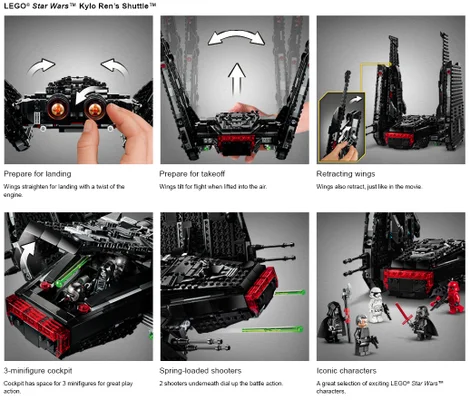 LEGO® Star Wars™ Kylo Ren's Shuttle™

Prepare for landing

Wings straighten for landing with a twist of the engine.

Prepare for takeoff

Wings tilt for flight when lifted into the air.

Retracting wings

Wings also retract, just like in the movie.

3-minifigure cockpit

Cockpit has space for 3 minifigures for great play action.

Spring-loaded shooters

2 shooters underneath dial up the battle action.

Iconic characters

A great selection of exciting LEGO® Star Wars™ characters.